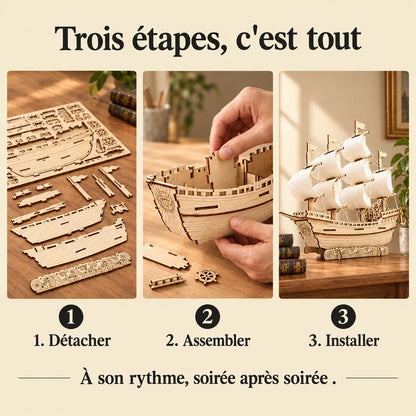 Trois étapes, c'est tout

1
1. Détacher

2
2. Assembler

3
3. Installer

À son rythme, soirée après soirée .